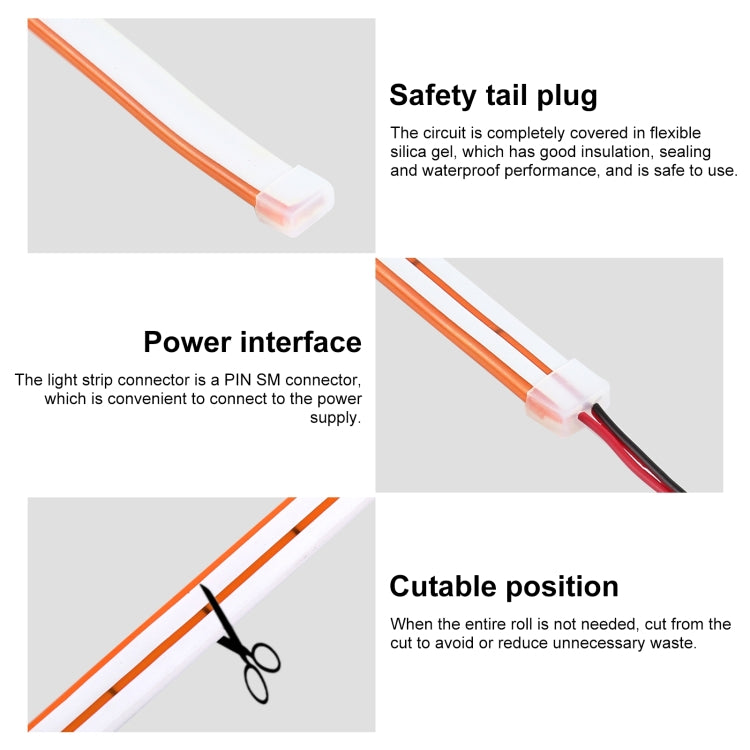 Safety tail plug

The circuit is completely covered in flexible silica gel, which has good insulation, sealing and waterproof performance, and is safe to use.

Power interface

The light strip connector is a PIN SM connector, which is convenient to connect to the power supply.

Cutable position

When the entire roll is not needed, cut from the cut to avoid or reduce unnecessary waste.