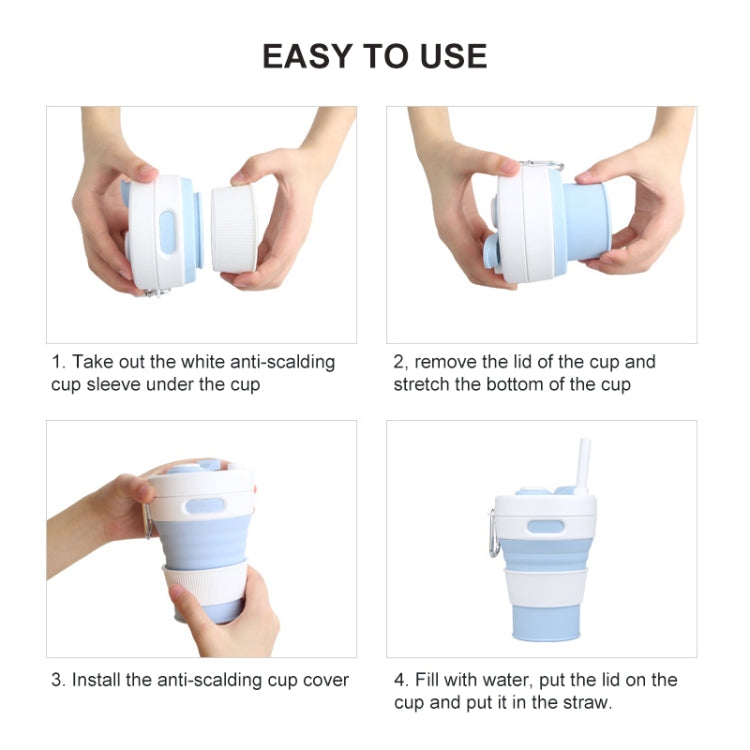 EASY TO USE

1. Take out the white anti-scalding cup sleeve under the cup

2, remove the lid of the cup and stretch the bottom of the cup

3. Install the anti-scalding cup cover

4. Fill with water, put the lid on the cup and put it in the straw.