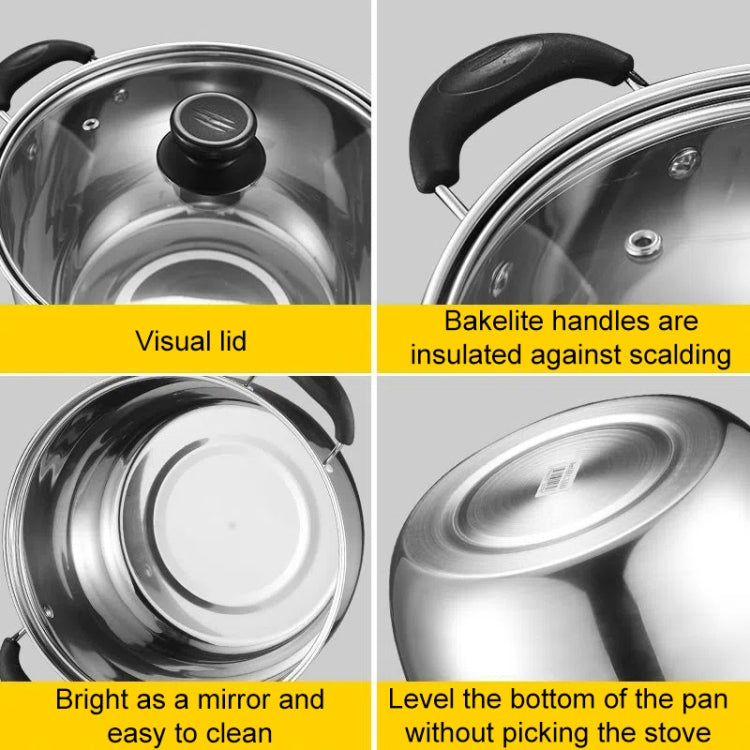 Visual lid

Bakelite handles are insulated against scalding

Bright as a mirror and easy to clean

Level the bottom of the pan without picking the stove