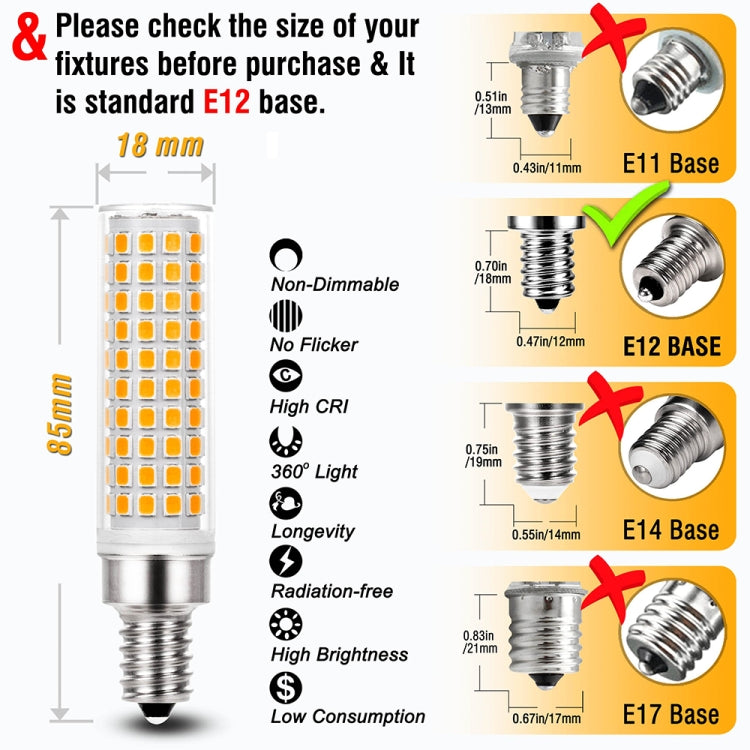 & Please check the size of your fixtures before purchase & It is standard E12 base.

18 mm

85mm

Non-Dimmable

No Flicker

High CRI

360° Light

Longevity

Radiation-free

High Brightness

Low Consumption

0.51in /13mm

0.43in/11mm

E11 Base

0.70in /18mm

0.47in/12mm

E12 BASE

0.75in /19mm

0.55in/14mm

E14 Base

0.83in /21mm

0.67in/17mm

E17 Base