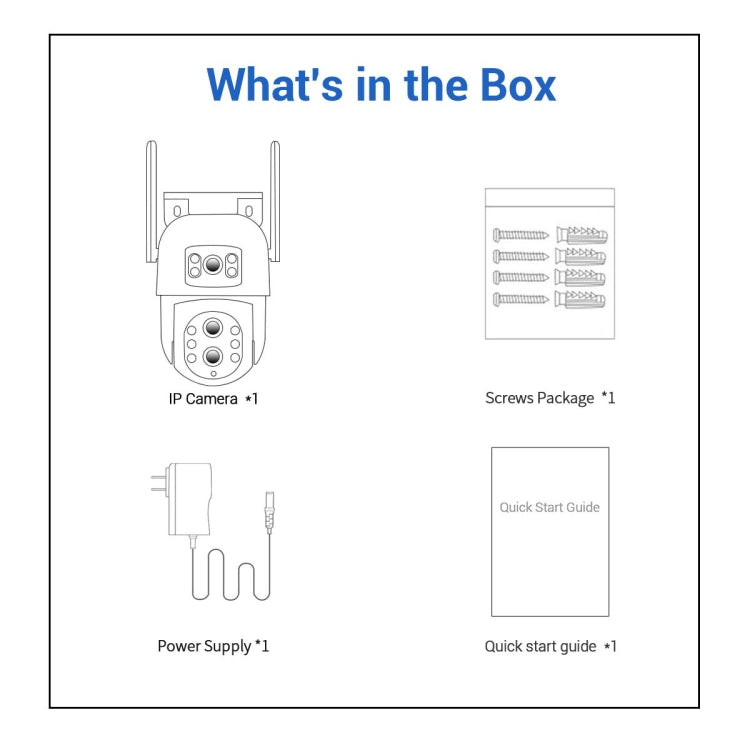 What's in the Box

IP Camera *1

Screws Package *1

Quick Start Guide

Power Supply *1

Quick start guide *1