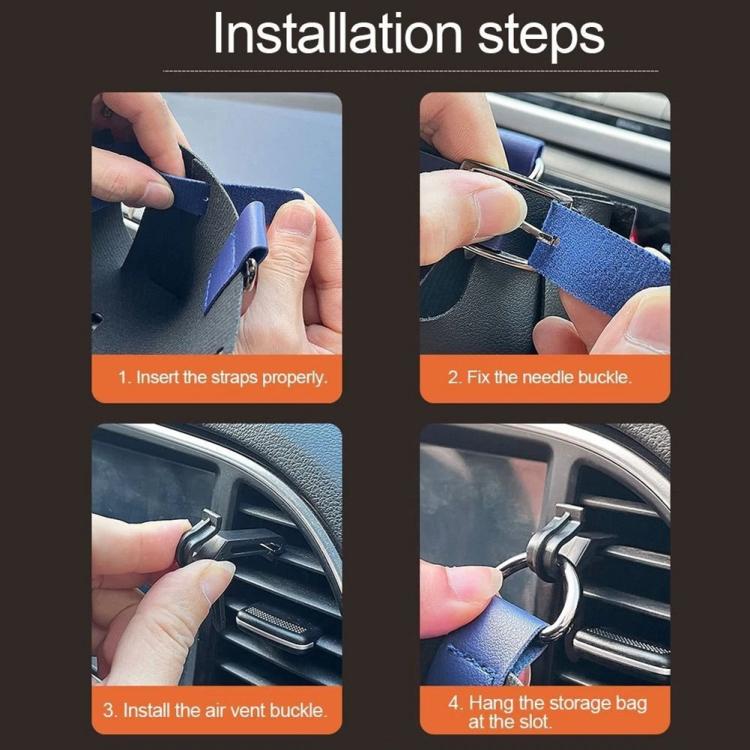 Installation steps

1. Insert the straps properly.

2. Fix the needle buckle.

3. Install the air vent buckle.

4. Hang the storage bag at the slot.