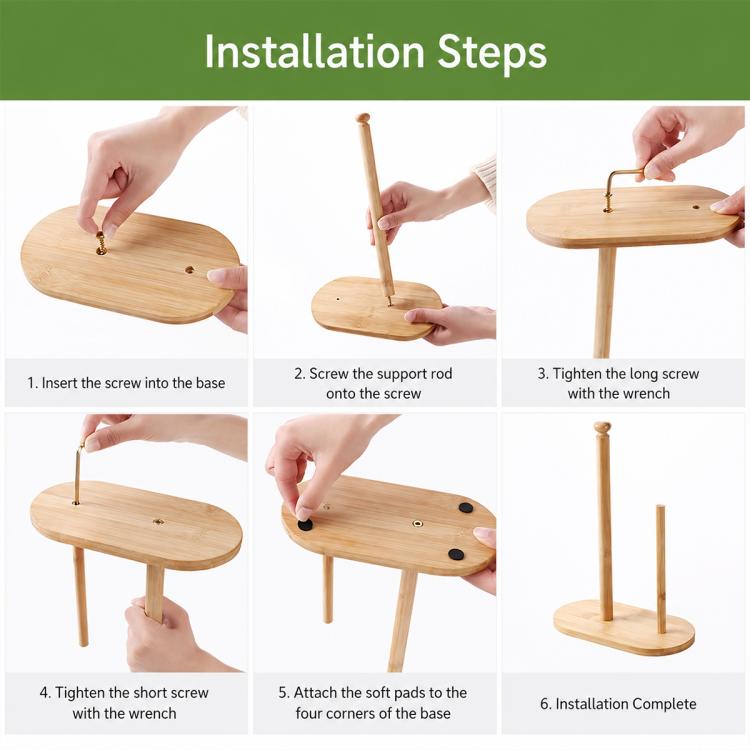 Installation Steps

1. Insert the screw into the base

2. Screw the support rod onto the screw

3. Tighten the long screw with the wrench

4. Tighten the short screw with the wrench

5. Attach the soft pads to the four corners of the base

6. Installation Complete