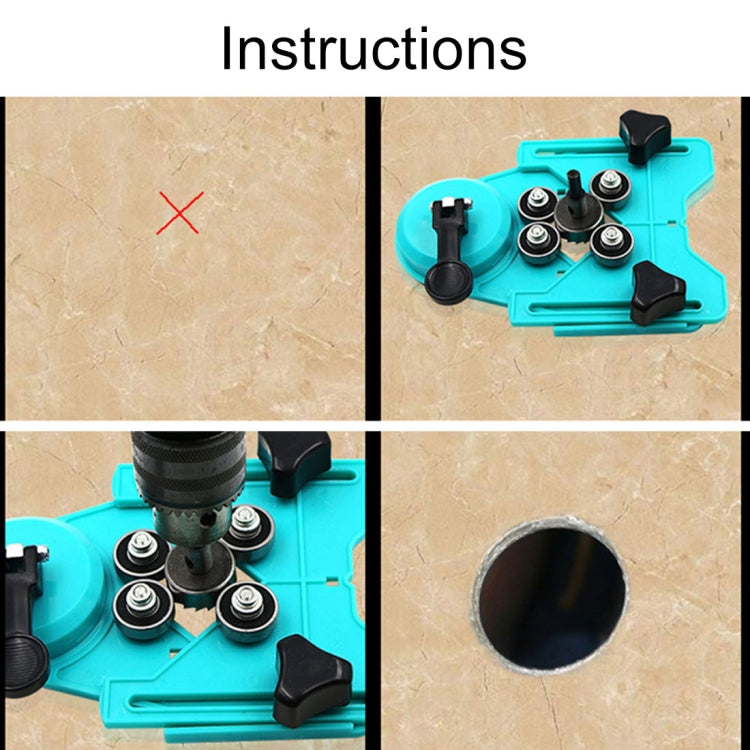 Instructions