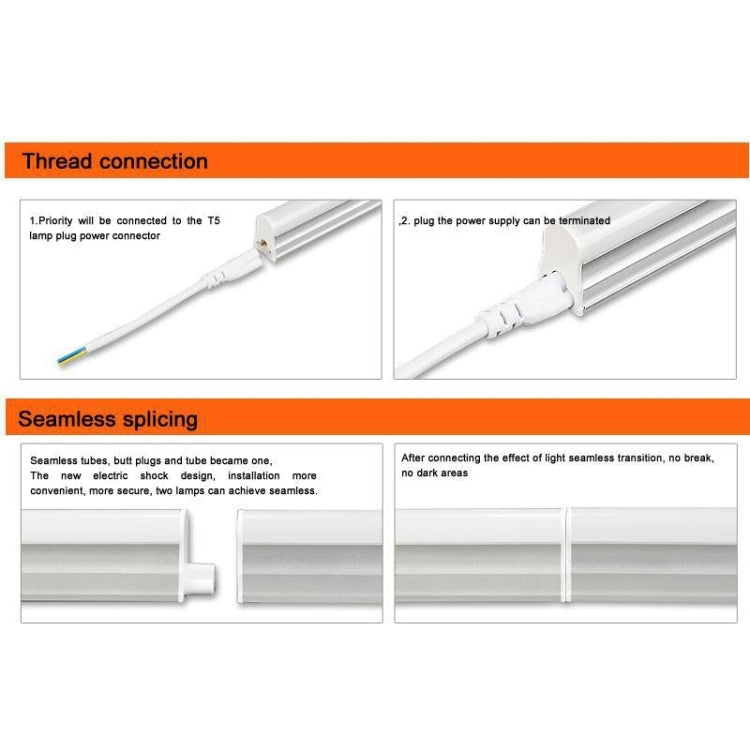 Thread connection

1.Priority will be connected to the T5 lamp plug power connector

,2. plug the power supply can be terminated

Seamless splicing

Seamless tubes, butt plugs and tube became one,
The new electric shock design, installation more convenient, more secure, two lamps can achieve seamless.

After connecting the effect of light seamless transition, no break, no dark areas