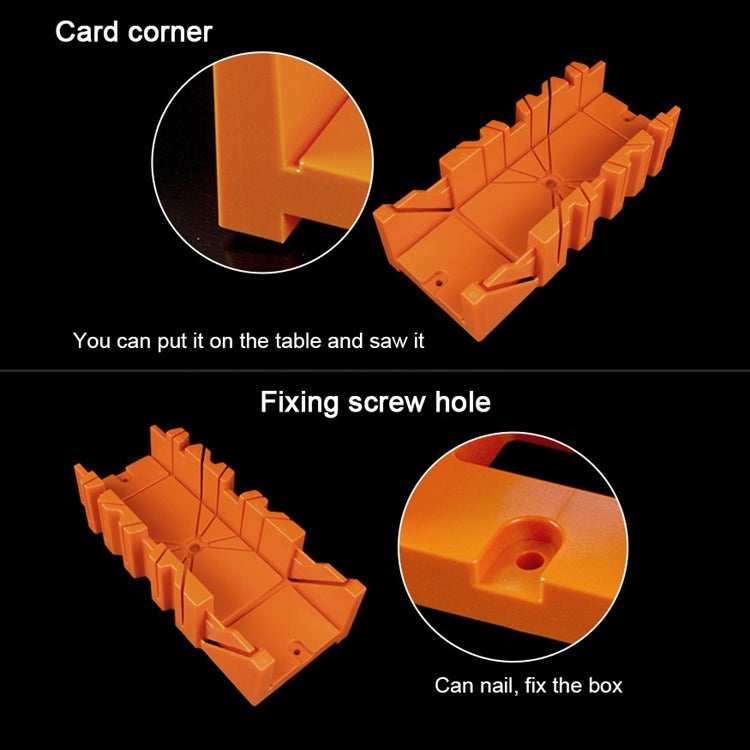 Card corner

You can put it on the table and saw it

Fixing screw hole

Can nail, fix the box