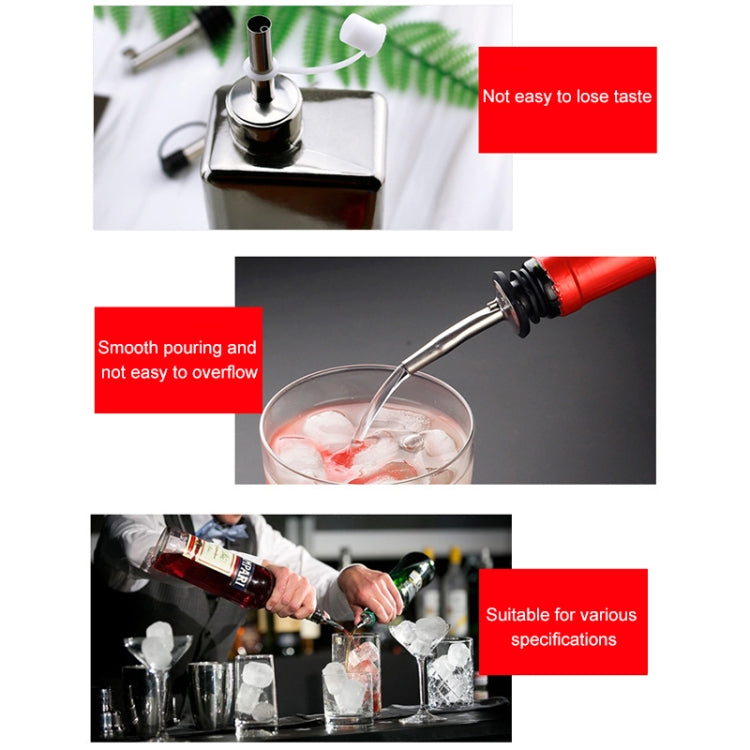 Not easy to lose taste

Smooth pouring and not easy to overflow

PARI

Suitable for various specifications