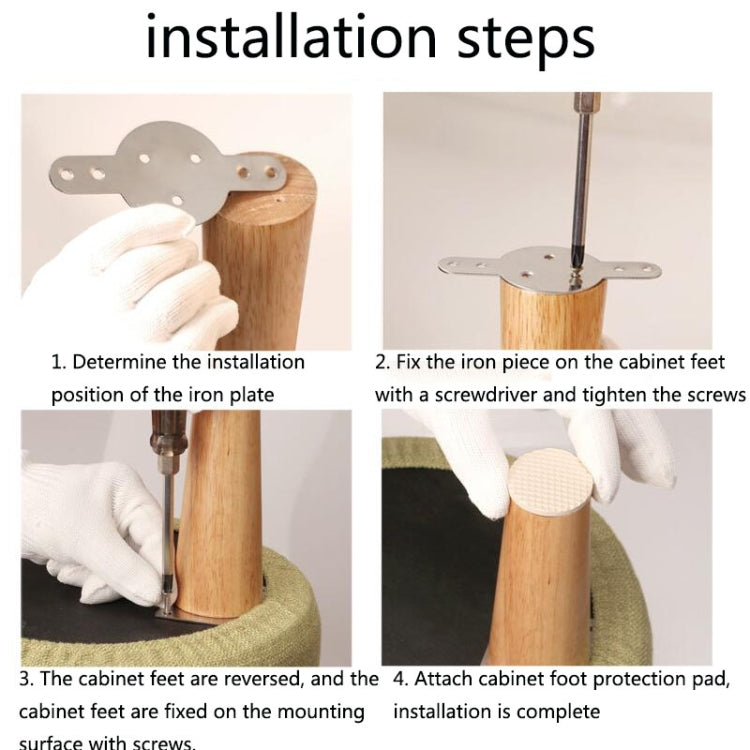 installation steps

1. Determine the installation position of the iron plate

2. Fix the iron piece on the cabinet feet with a screwdriver and tighten the screws

3. The cabinet feet are reversed, and the cabinet feet are fixed on the mounting surface with screws.

4. Attach cabinet foot protection pad, installation is complete