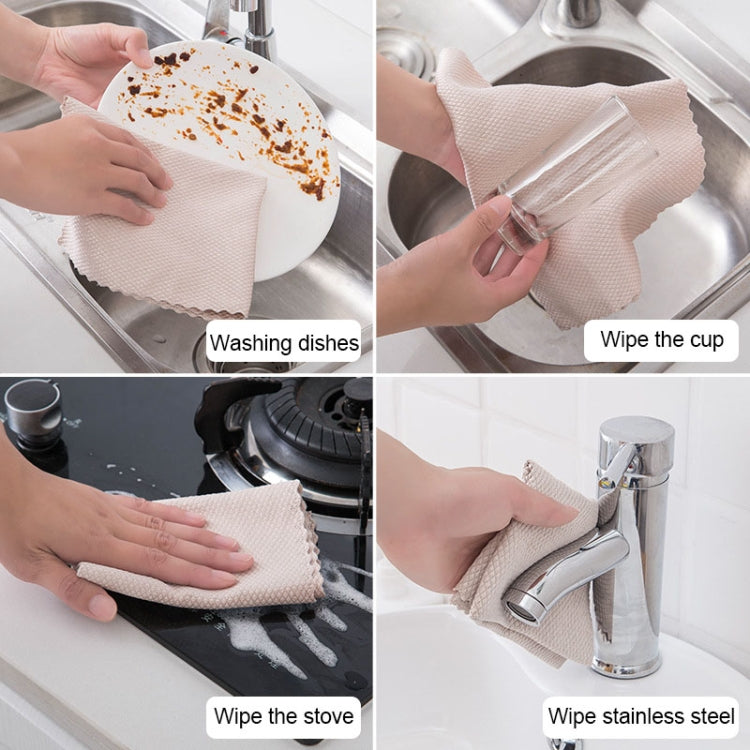 Washing dishes

Wipe the cup

Wipe the stove

Wipe stainless steel