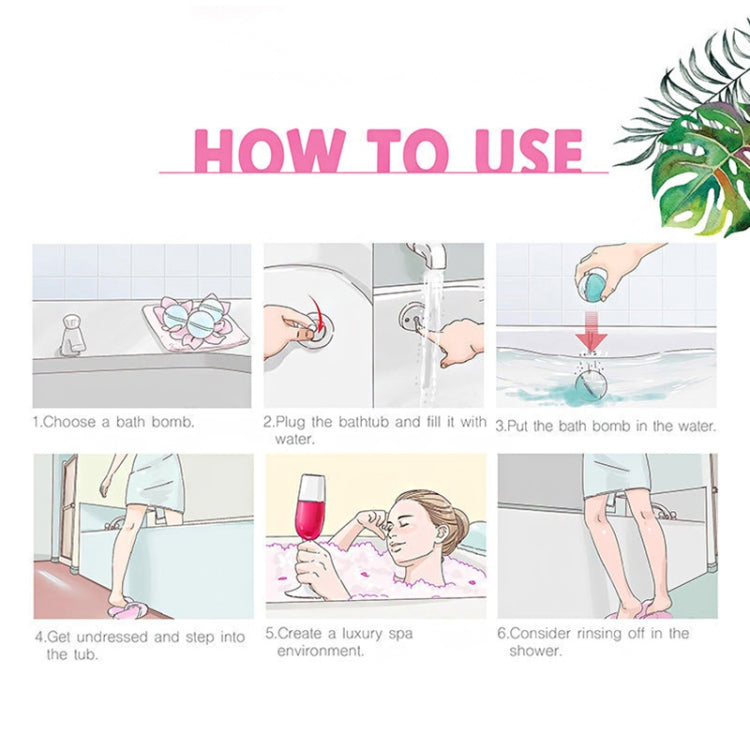 HOW TO USE

1.Choose a bath bomb.

2.Plug the bathtub and fill it with water.

3.Put the bath bomb in the water.

4.Get undressed and step into the tub.

5.Create a luxury spa environment.

6.Consider rinsing off in the shower.