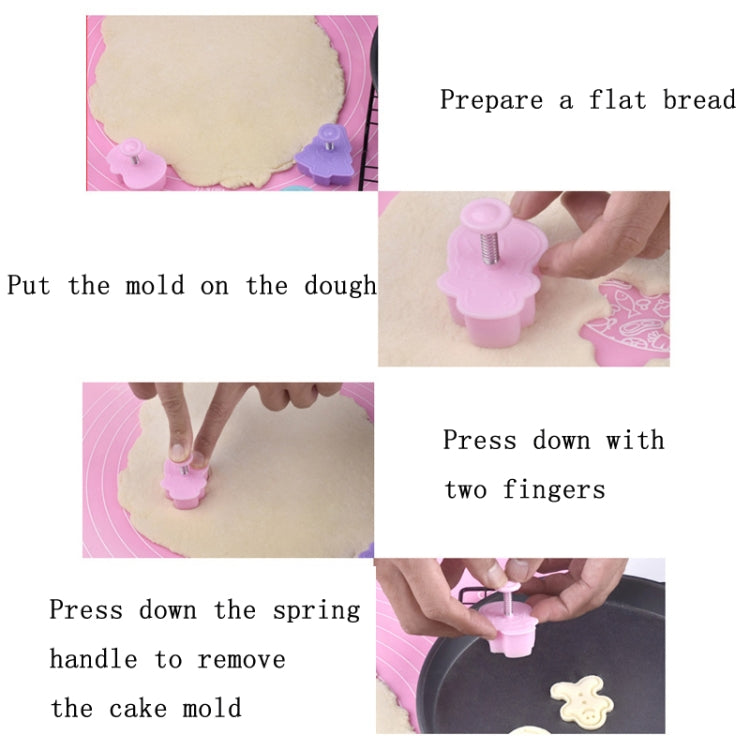 Prepare a flat bread

Put the mold on the dough

Press down with two fingers

Press down the spring handle to remove the cake mold