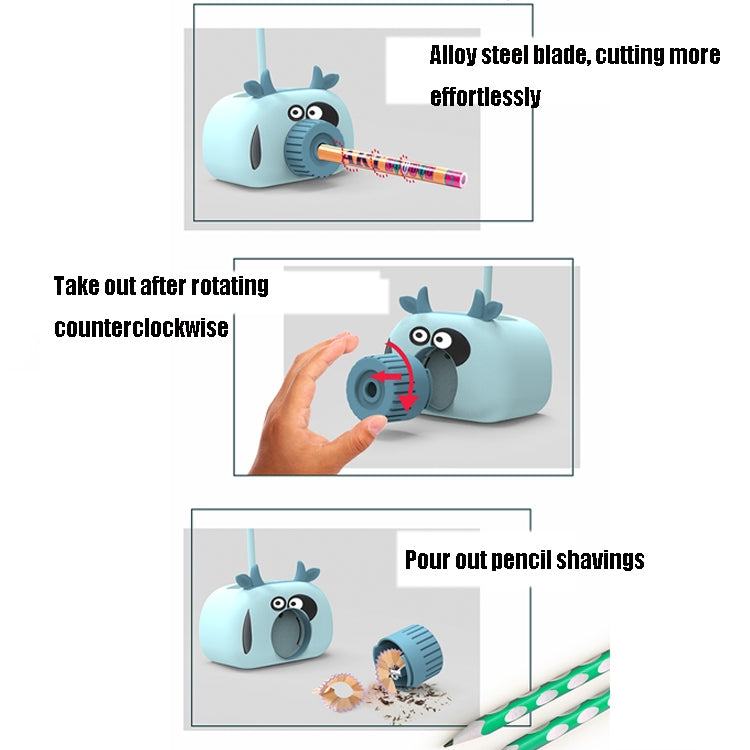 Alloy steel blade, cutting more effortlessly

Take out after rotating counterclockwise

Pour out pencil shavings