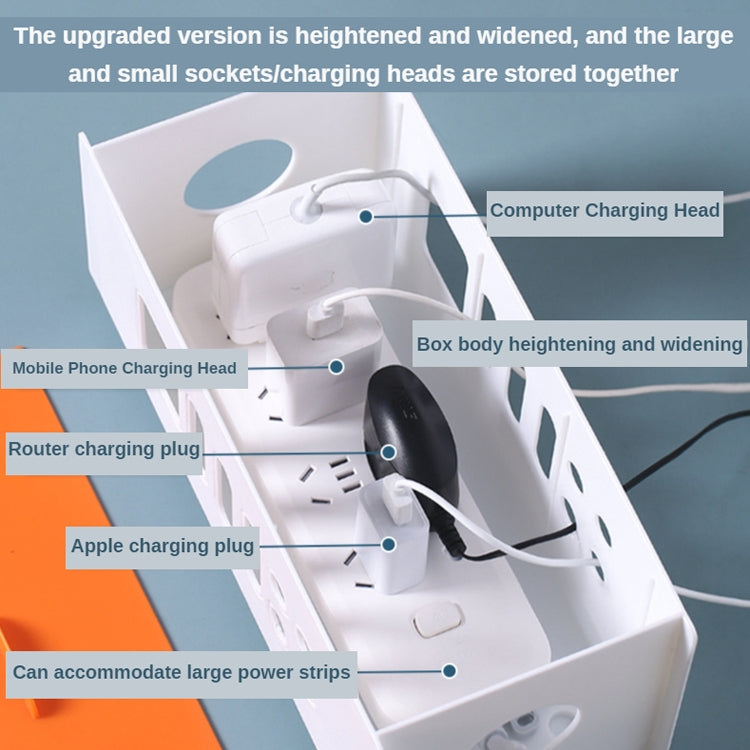 The upgraded version is heightened and widened, and the large and small sockets/charging heads are stored together

Computer Charging Head

Box body heightening and widening

Mobile Phone Charging Head

Router charging plug

Apple charging plug

Can accommodate large power strips