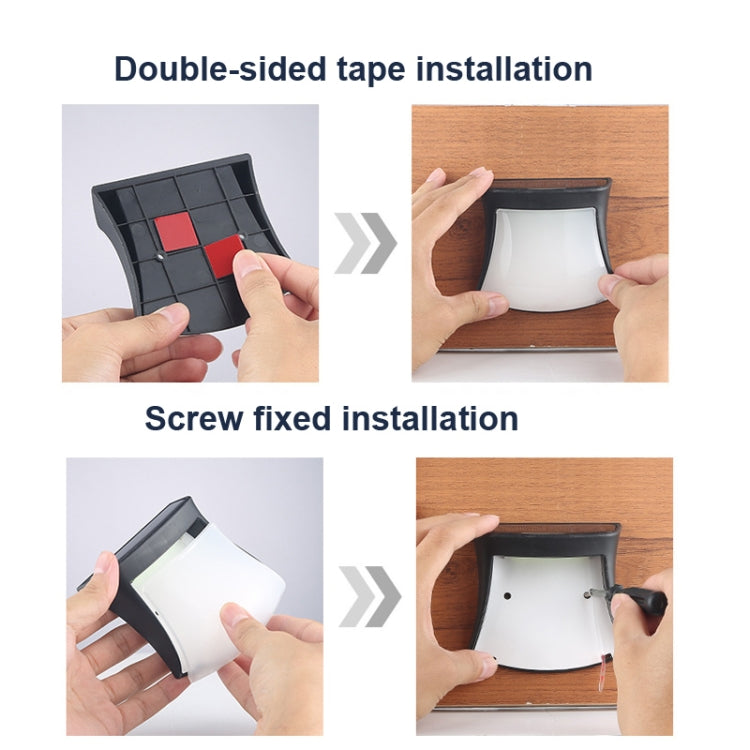 Double-sided tape installation

Screw fixed installation