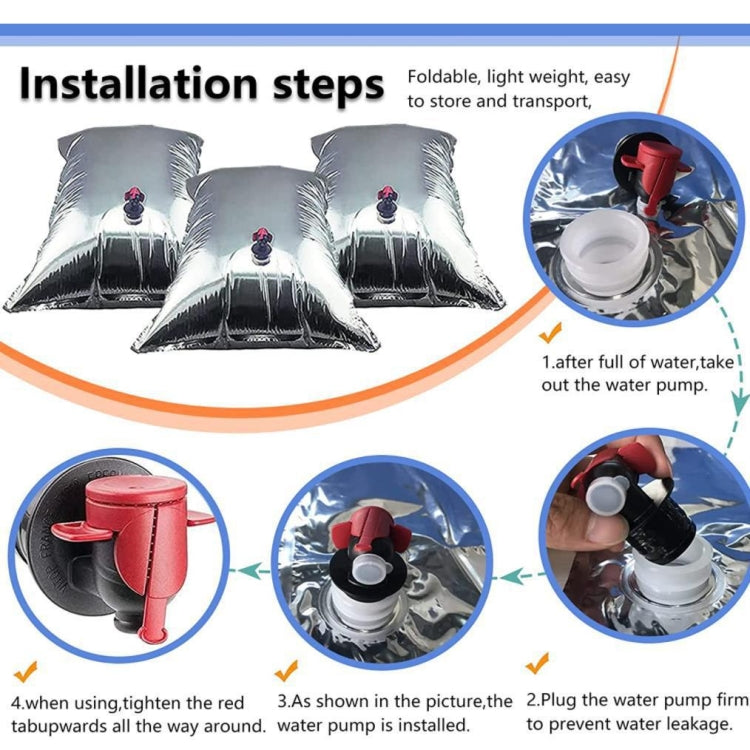 Installation steps

Foldable, light weight, easy to store and transport,

1.after full of water,take out the water pump.

4.when using,tighten the red tabupwards all the way around.

3.As shown in the picture,the water pump is installed.

2.Plug the water pump firm to prevent water leakage.