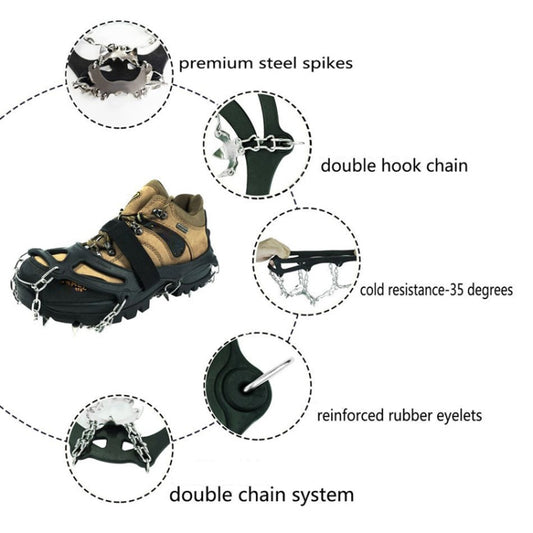 premium steel spikes

double hook chain

cold resistance-35 degrees

reinforced rubber eyelets

double chain system