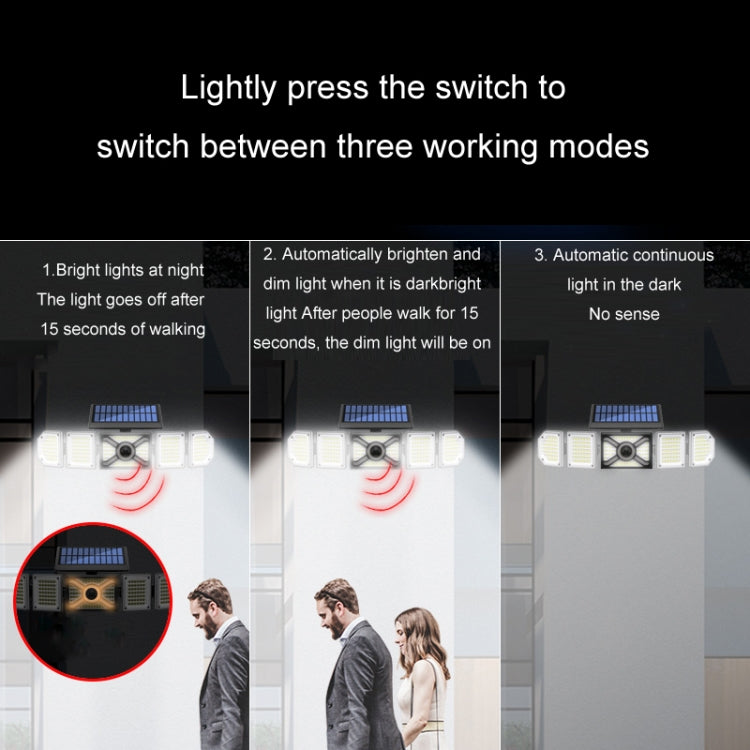 Lightly press the switch to switch between three working modes

1.Bright lights at night The light goes off after 15 seconds of walking

2. Automatically brighten and dim light when it is darkbright light After people walk for 15 seconds, the dim light will be on

3. Automatic continuous light in the dark No sense