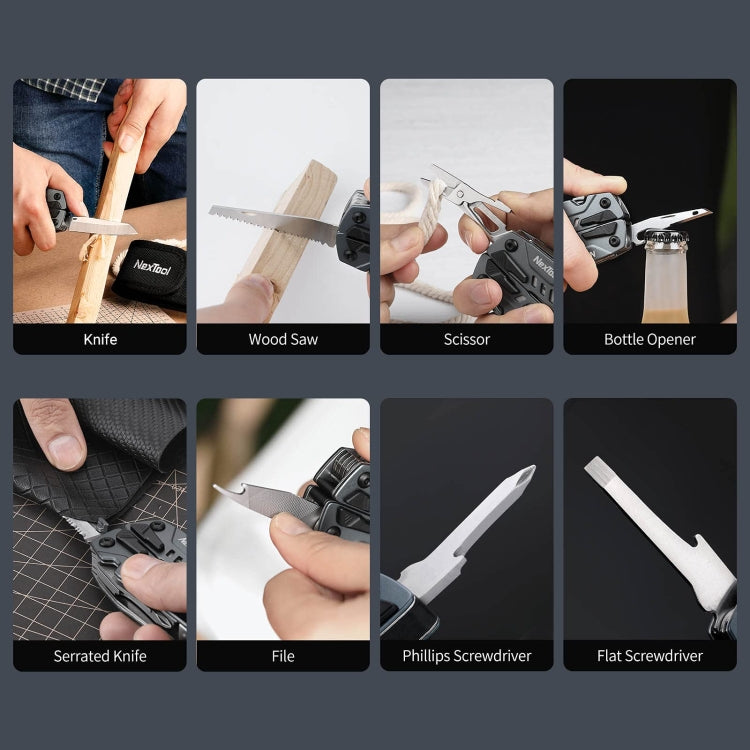 NexTool
Knife

Wood Saw

NexTool
Scissor

Bottle Opener

Serrated Knife

File

Phillips Screwdriver

Flat Screwdriver