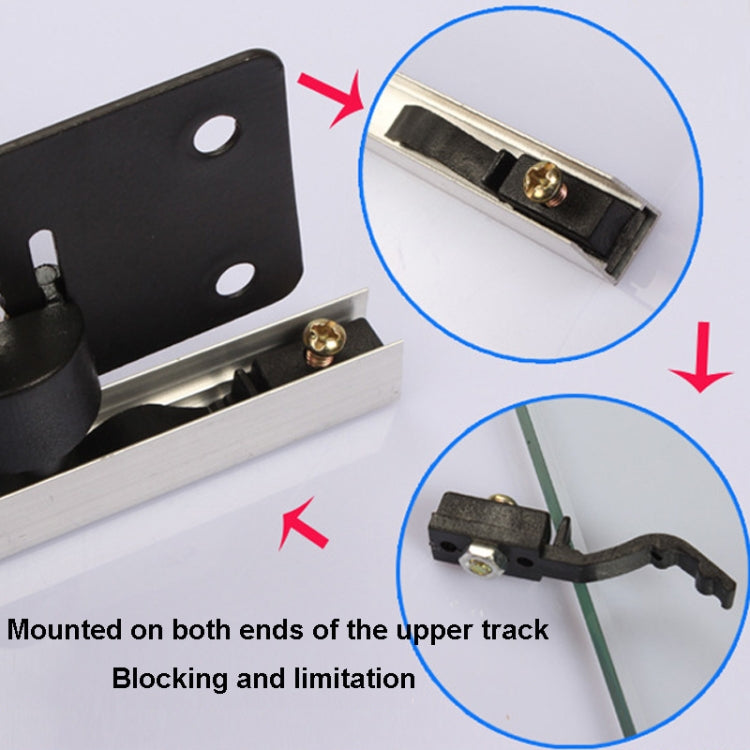 Mounted on both ends of the upper track

Blocking and limitation