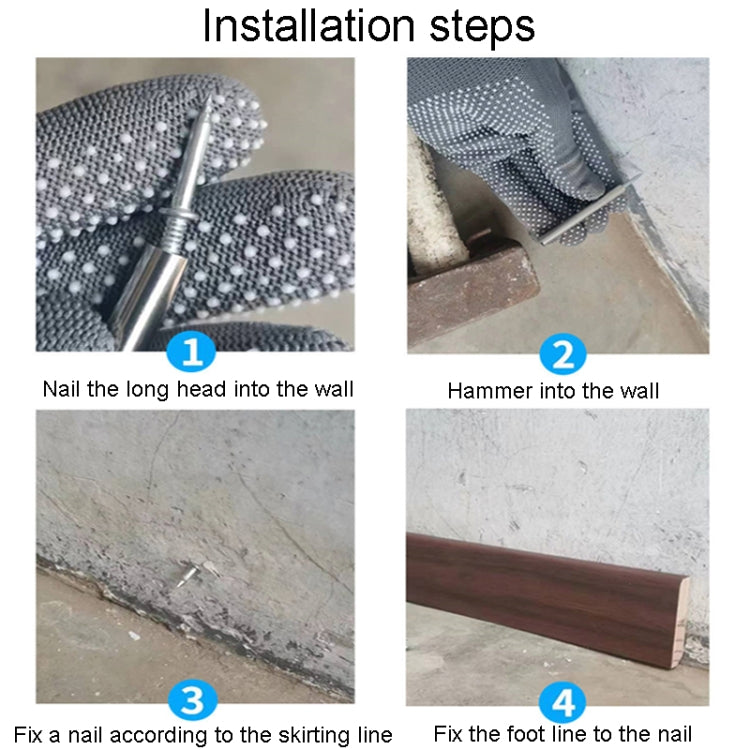 Installation steps

1
Nail the long head into the wall

2
Hammer into the wall

3
Fix a nail according to the skirting line

4
Fix the foot line to the nail