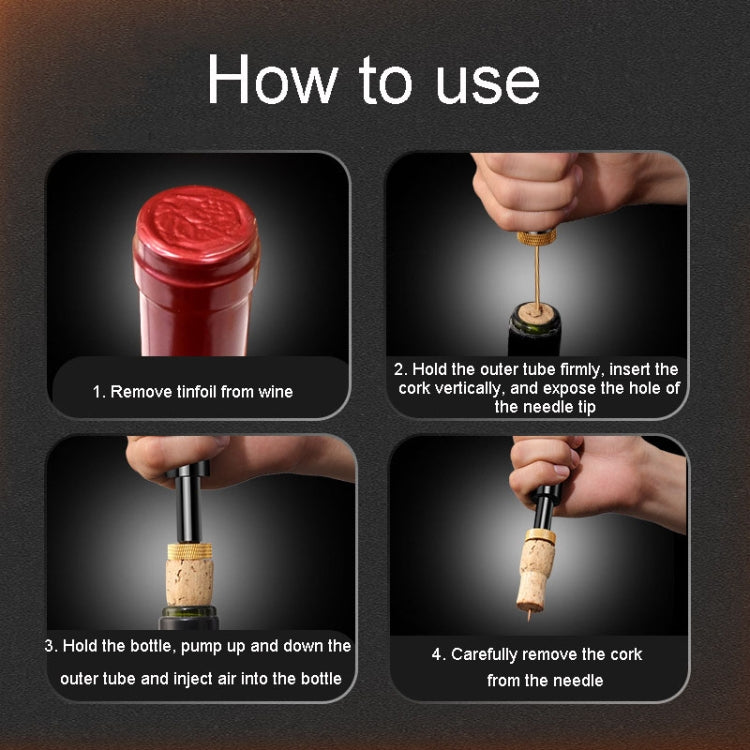 How to use

1. Remove tinfoil from wine

2. Hold the outer tube firmly, insert the cork vertically, and expose the hole of the needle tip

3. Hold the bottle, pump up and down the outer tube and inject air into the bottle

4. Carefully remove the cork from the needle