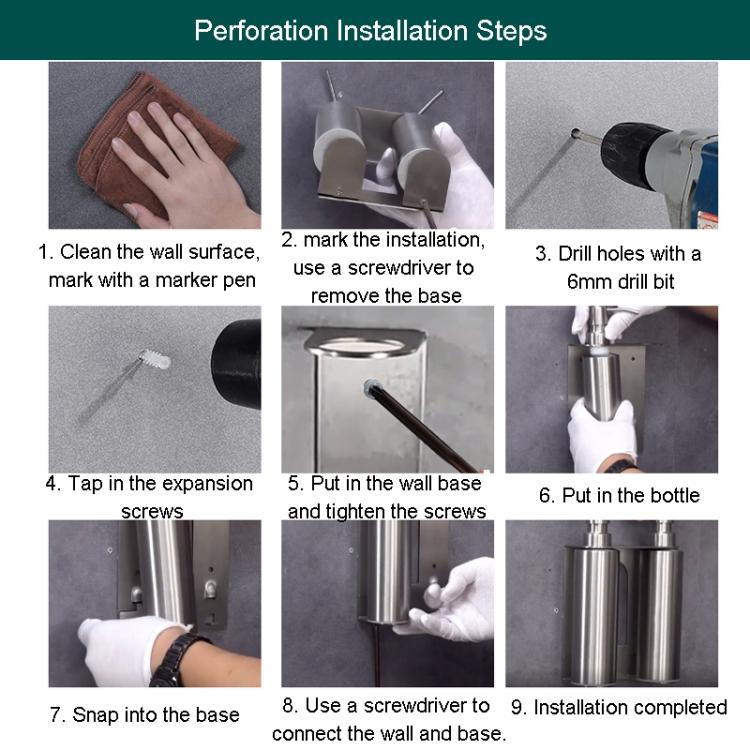 Perforation Installation Steps

1. Clean the wall surface, mark with a marker pen

2. mark the installation, use a screwdriver to remove the base

3. Drill holes with a 6mm drill bit

4. Tap in the expansion screws

5. Put in the wall base and tighten the screws

6. Put in the bottle

7. Snap into the base

8. Use a screwdriver to connect the wall and base.

9. Installation completed