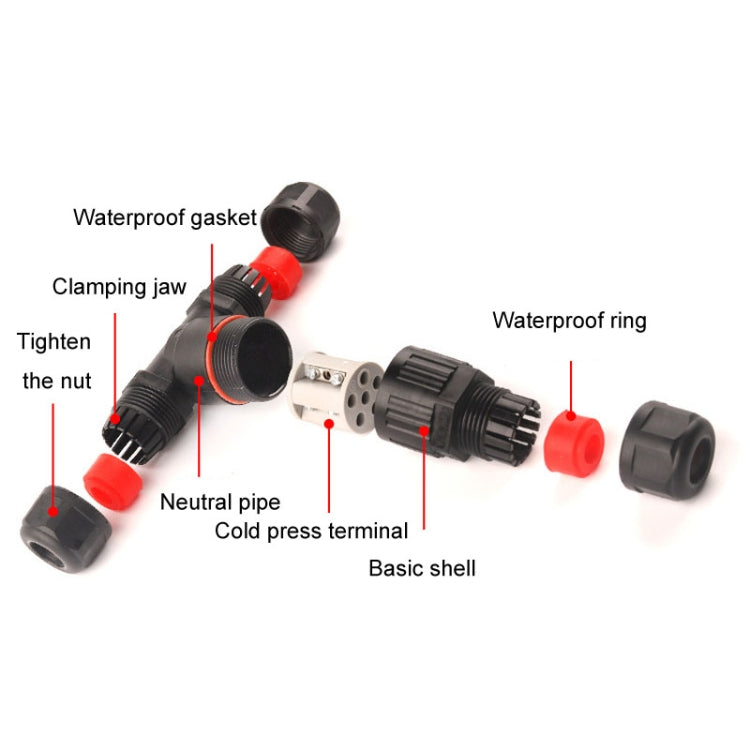 Waterproof gasket

Clamping jaw

Tighten the nut

Waterproof ring

Neutral pipe

Cold press terminal

Basic shell