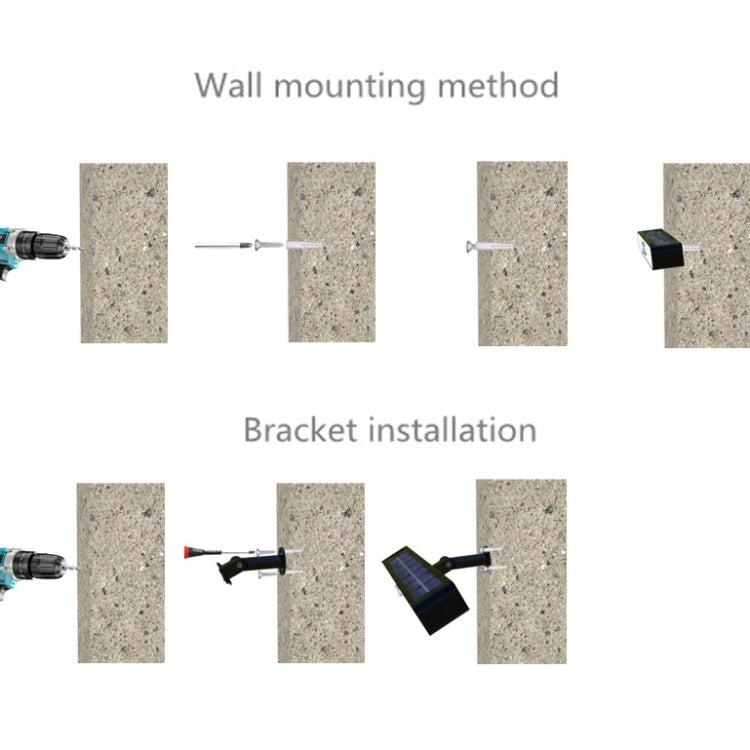 Wall mounting method

Bracket installation