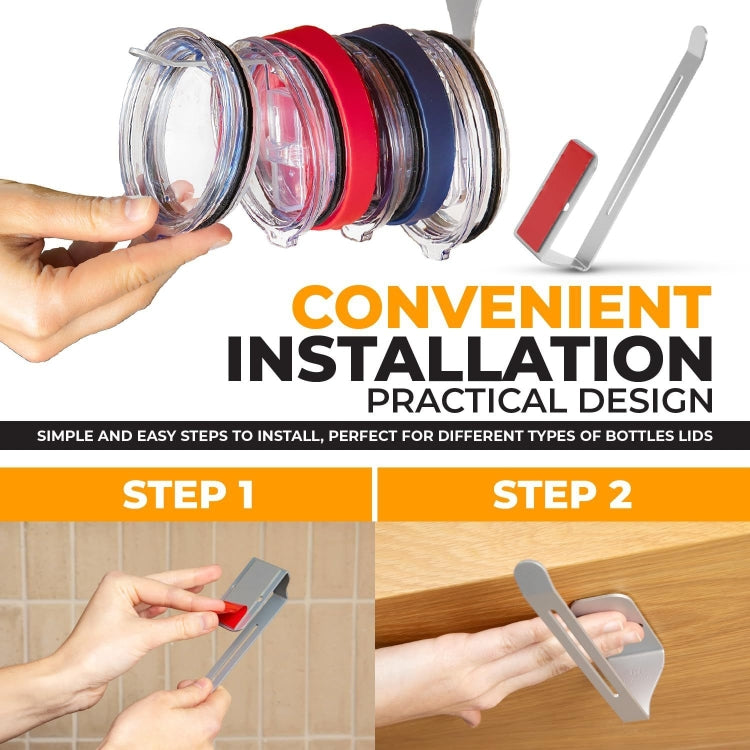 CONVENIENT
INSTALLATION
PRACTICAL DESIGN

SIMPLE AND EASY STEPS TO INSTALL, PERFECT FOR DIFFERENT TYPES OF BOTTLES LIDS

STEP 1

STEP 2