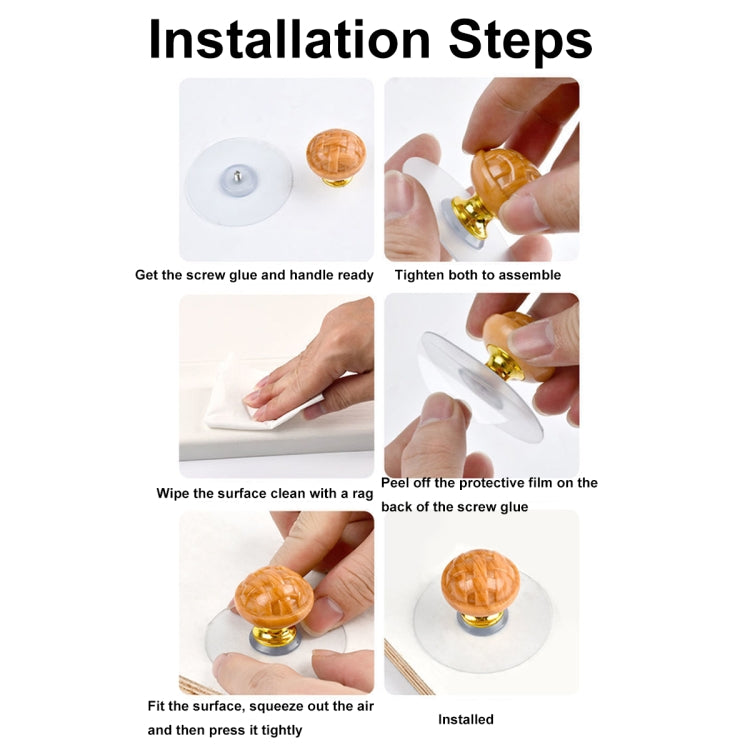 Installation Steps

Get the screw glue and handle ready

Tighten both to assemble

Wipe the surface clean with a rag

Peel off the protective film on the back of the screw glue

Fit the surface, squeeze out the air and then press it tightly

Installed