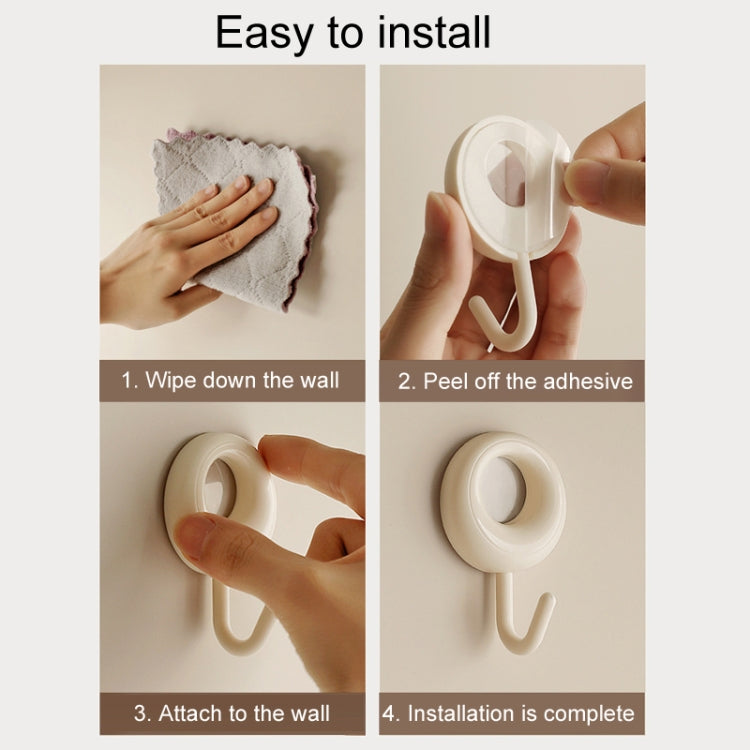 Easy to install

1. Wipe down the wall

2. Peel off the adhesive

3. Attach to the wall

4. Installation is complete