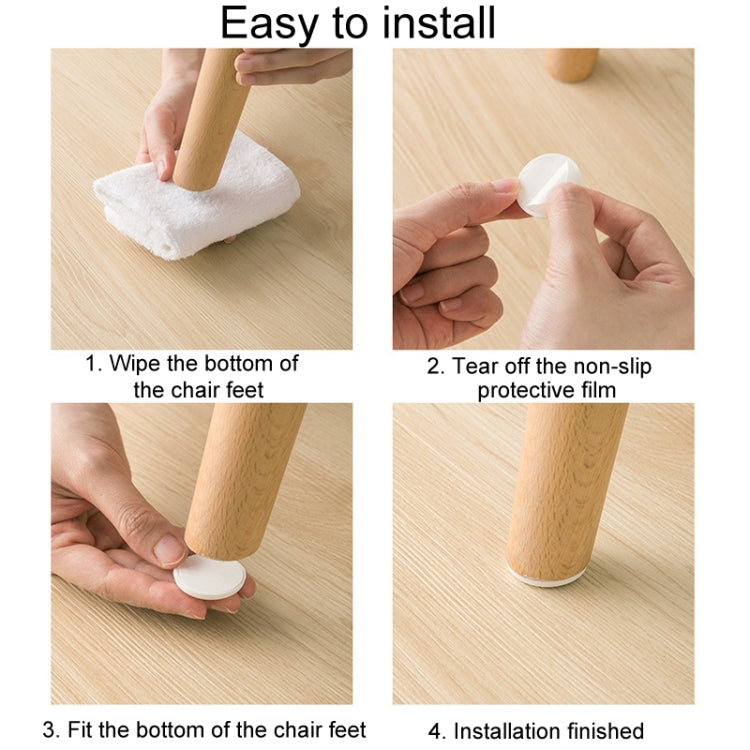 Easy to install

1. Wipe the bottom of the chair feet

2. Tear off the non-slip protective film

3. Fit the bottom of the chair feet

4. Installation finished