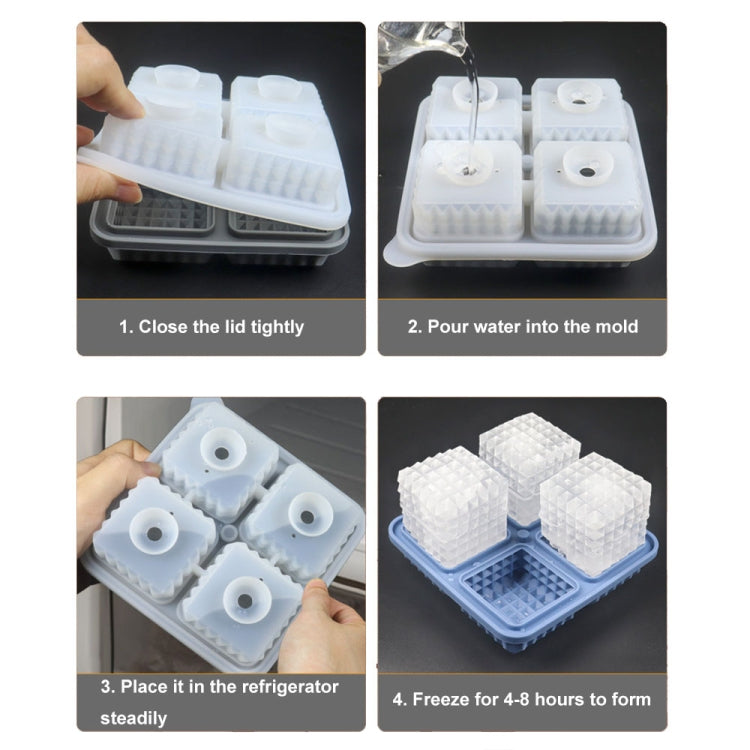 1. Close the lid tightly

2. Pour water into the mold

3. Place it in the refrigerator steadily

4. Freeze for 4-8 hours to form