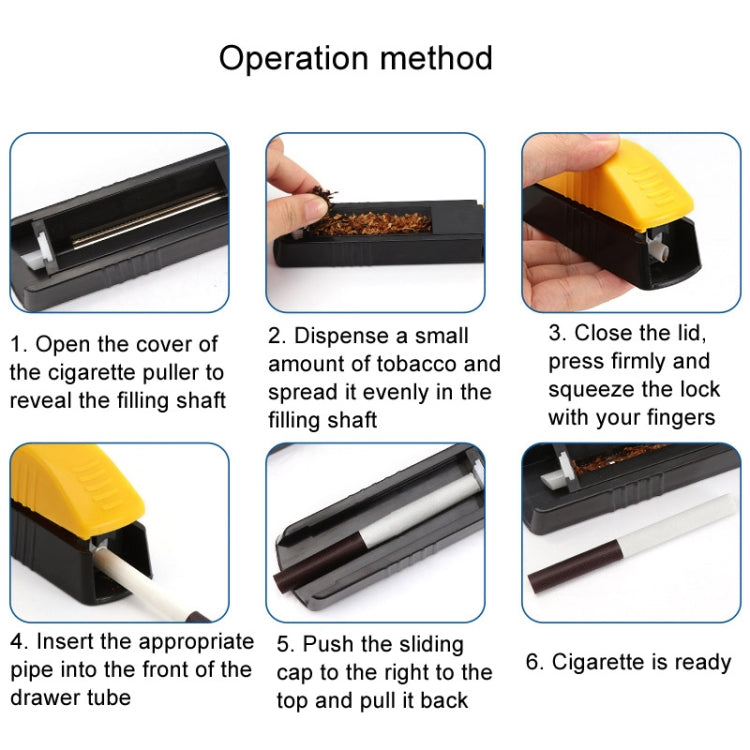 Operation method

1. Open the cover of the cigarette puller to reveal the filling shaft

2. Dispense a small amount of tobacco and spread it evenly in the filling shaft

3. Close the lid, press firmly and squeeze the lock with your fingers

4. Insert the appropriate pipe into the front of the drawer tube

5. Push the sliding cap to the right to the top and pull it back

6. Cigarette is ready