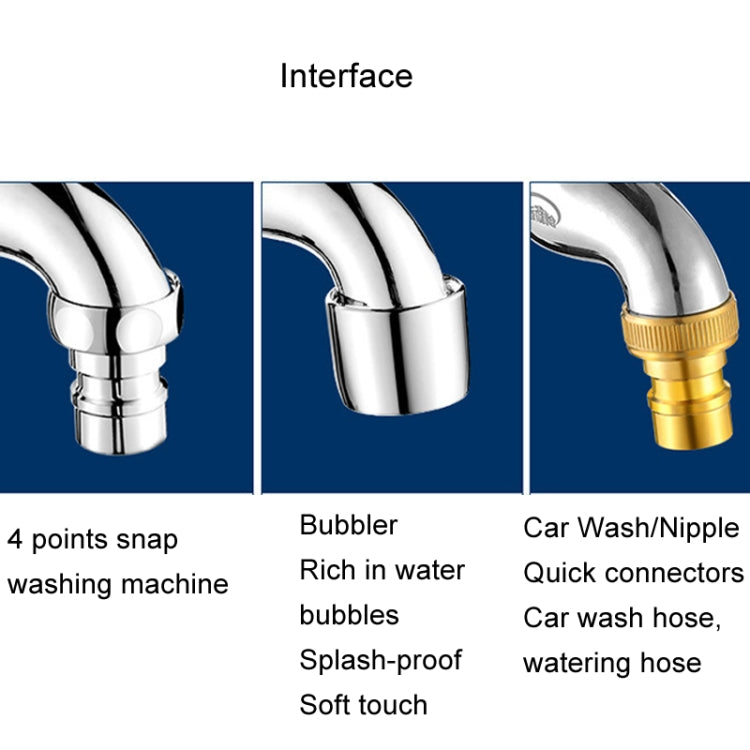 Interface

4 points snap
washing machine

Bubbler
Rich in water bubbles
Splash-proof
Soft touch

Car Wash/Nipple
Quick connectors
Car wash hose, watering hose