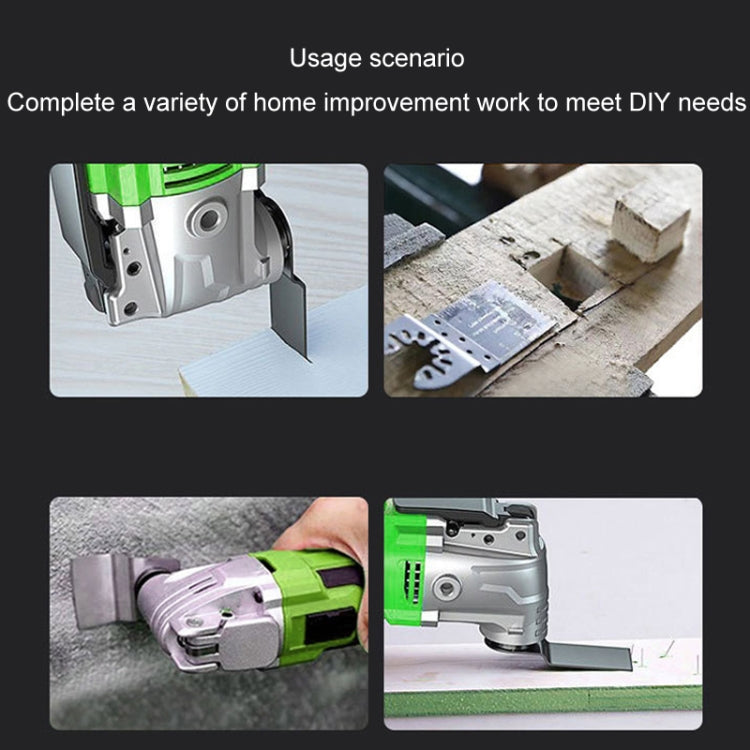 Usage scenario
Complete a variety of home improvement work to meet DIY needs