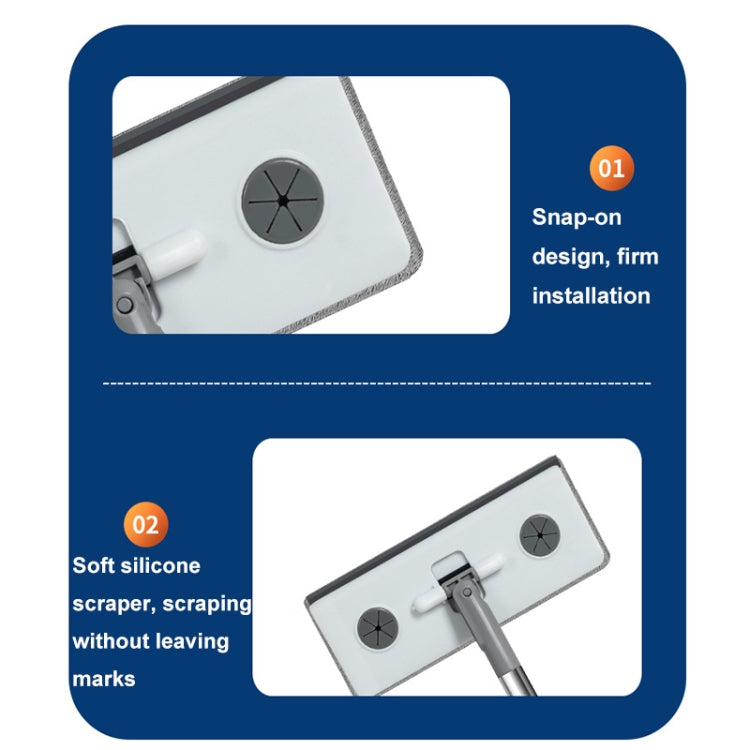 01

Snap-on design, firm installation

02

Soft silicone scraper, scraping without leaving marks