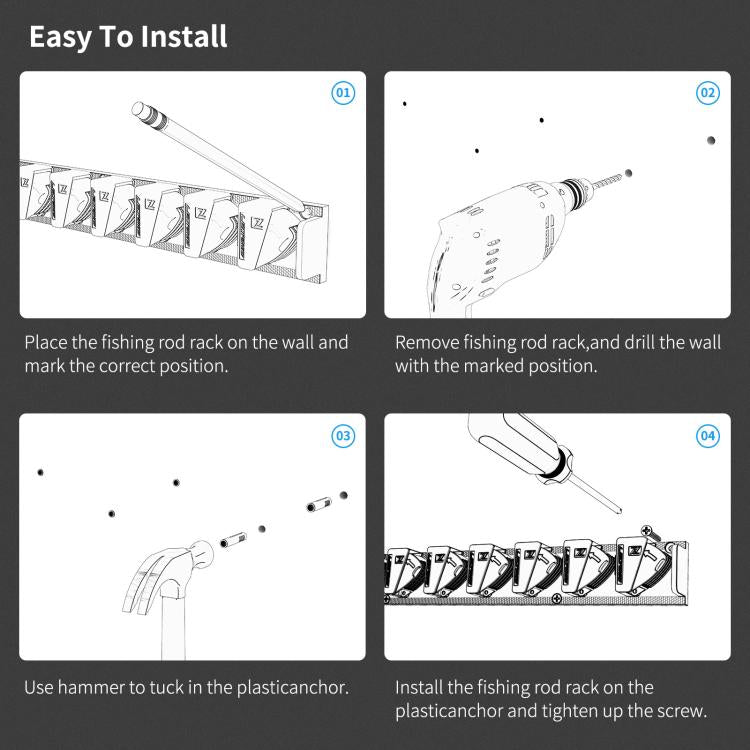 Easy To Install

01

Place the fishing rod rack on the wall and mark the correct position.

02

Remove fishing rod rack,and drill the wall with the marked position.

03

Use hammer to tuck in the plasticanchor.

04

Install the fishing rod rack on the plasticanchor and tighten up the screw.