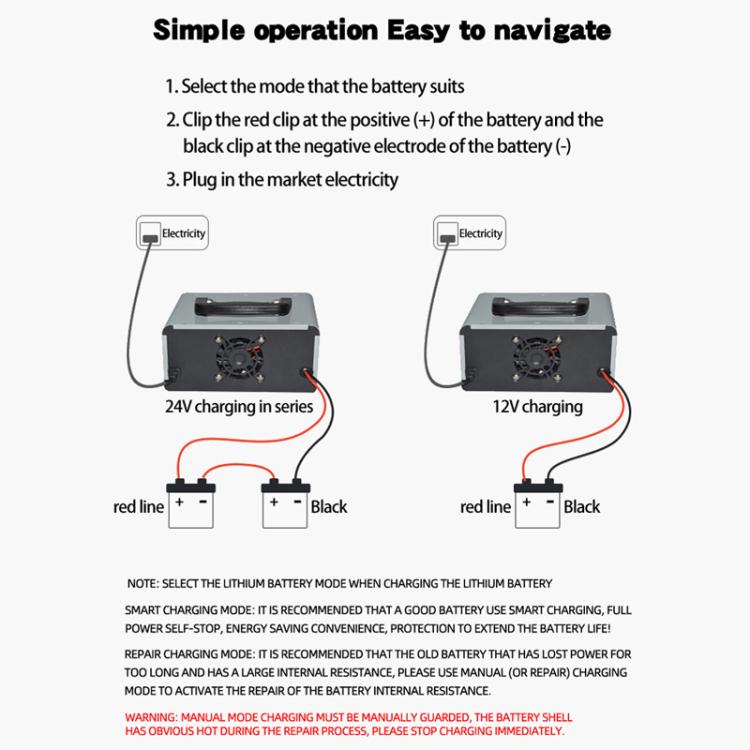 Simple operation Easy to navigate

1. Select the mode that the battery suits

2. Clip the red clip at the positive (+) of the battery and the black clip at the negative electrode of the battery (-)

3. Plug in the market electricity

Electricity

24V charging in series

red line + - + - Black

Electricity

12V charging

red line + - Black

NOTE: SELECT THE LITHIUM BATTERY MODE WHEN CHARGING THE LITHIUM BATTERY

SMART CHARGING MODE: IT IS RECOMMENDED THAT A GOOD BATTERY USE SMART CHARGING, FULL POWER SELF-STOP, ENERGY SAVING CONVENIENCE, PROTECTION TO EXTEND THE BATTERY LIFE!

REPAIR CHARGING MODE: IT IS RECOMMENDED THAT THE OLD BATTERY THAT HAS LOST POWER FOR TOO LONG AND HAS A LARGE INTERNAL RESISTANCE, PLEASE USE MANUAL (OR REPAIR) CHARGING MODE TO ACTIVATE THE REPAIR OF THE BATTERY INTERNAL RESISTANCE.

WARNING: MANUAL MODE CHARGING MUST BE MANUALLY GUARDED, THE BATTERY SHELL HAS OBVIOUS HOT DURING THE REPAIR PROCESS, PLEASE STOP CHARGING IMMEDIATELY.