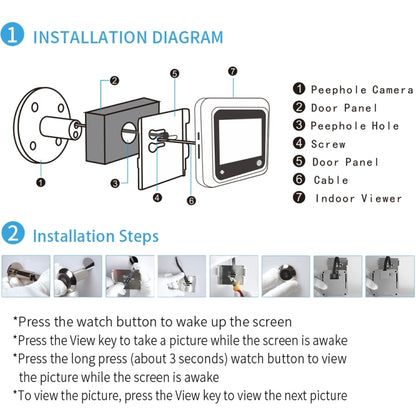 1 INSTALLATION DIAGRAM

2

5

7

1

3

4

6

1 Peephole Camera
2 Door Panel
3 Peephole Hole
4 Screw
5 Door Panel
6 Cable
7 Indoor Viewer

2 Installation Steps

*Press the watch button to wake up the screen
*Press the View key to take a picture while the screen is awake
*Press the long press (about 3 seconds) watch button to view the picture while the screen is awake
*To view the picture, press the View key to view the next picture