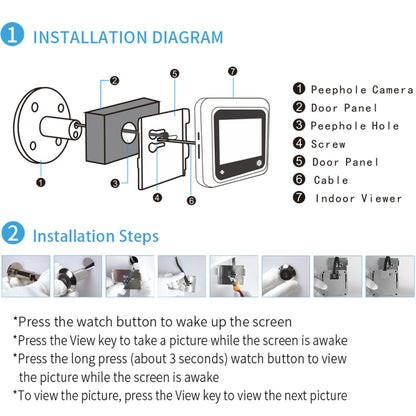 1 INSTALLATION DIAGRAM

2
5
7
1
3
4
6

1 Peephole Camera
2 Door Panel
3 Peephole Hole
4 Screw
5 Door Panel
6 Cable
7 Indoor Viewer

2 Installation Steps

*Press the watch button to wake up the screen
*Press the View key to take a picture while the screen is awake
*Press the long press (about 3 seconds) watch button to view the picture while the screen is awake
*To view the picture, press the View key to view the next picture