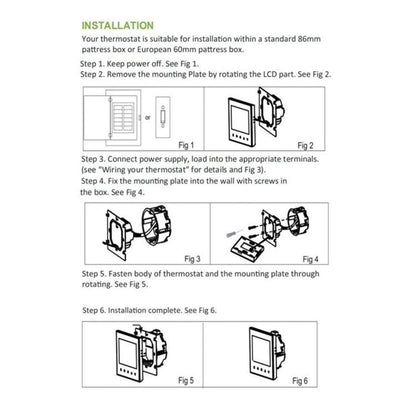 INSTALLATION
Your thermostat is suitable for installation within a standard 86mm pattress box or European 60mm pattress box.

Step 1. Keep power off. See Fig 1.
Step 2. Remove the mounting Plate by rotating the LCD part. See Fig 2.

or
Fig 1
Fig 2

Step 3. Connect power supply, load into the appropriate terminals. (see "Wiring your thermostat" for details and Fig 3).
Step 4. Fix the mounting plate into the wall with screws in the box. See Fig 4.

Fig 3
Fig 4

Step 5. Fasten body of thermostat and the mounting plate through rotating. See Fig 5.

Step 6. Installation complete. See Fig 6.

Fig 5
Fig 6