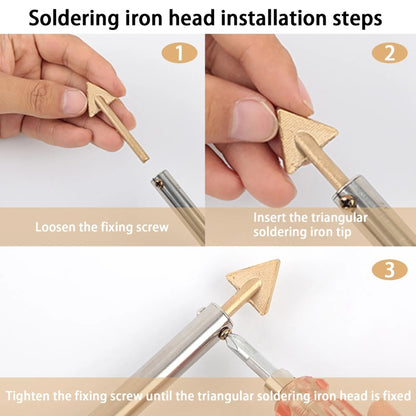 Soldering iron head installation steps

1

Loosen the fixing screw

2

Insert the triangular soldering iron tip

3

Tighten the fixing screw until the triangular soldering iron head is fixed