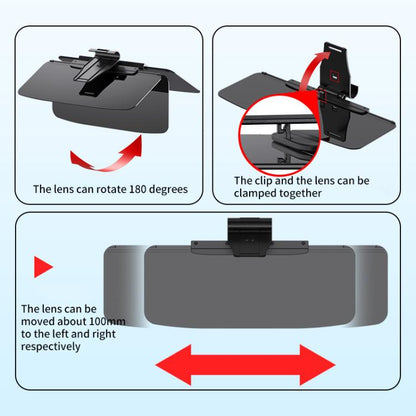 The lens can rotate 180 degrees

The clip and the lens can be clamped together

The lens can be moved about 100mm to the left and right respectively