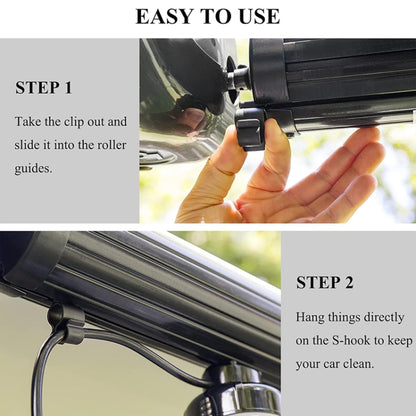 EASY TO USE

STEP 1

Take the clip out and slide it into the roller guides.

STEP 2

Hang things directly on the S-hook to keep your car clean.