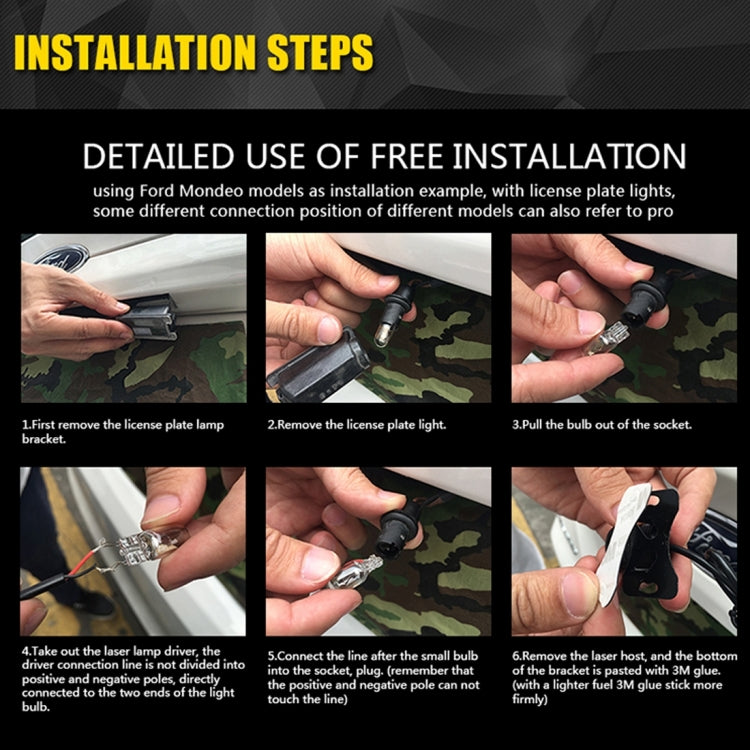 INSTALLATION STEPS

DETAILED USE OF FREE INSTALLATION

using Ford Mondeo models as installation example, with license plate lights, some different connection position of different models can also refer to pro

1.First remove the license plate lamp bracket.

2.Remove the license plate light.

3.Pull the bulb out of the socket.

4.Take out the laser lamp driver, the driver connection line is not divided into positive and negative poles, directly connected to the two ends of the light bulb.

5.Connect the line after the small bulb into the socket, plug. (remember that the positive and negative pole can not touch the line)

6.Remove the laser host, and the bottom of the bracket is pasted with 3M glue. (with a lighter fuel 3M glue stick more firmly)