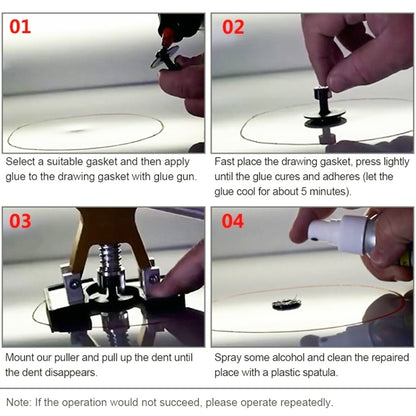 01

Select a suitable gasket and then apply glue to the drawing gasket with glue gun.

02

Fast place the drawing gasket, press lightly until the glue cures and adheres (let the glue cool for about 5 minutes).

03

Mount our puller and pull up the dent until the dent disappears.

04

Spray some alcohol and clean the repaired place with a plastic spatula.

Note: If the operation would not succeed, please operate repeatedly.