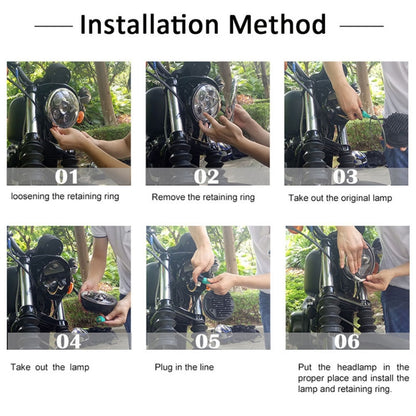 Installation Method

01
loosening the retaining ring

02
Remove the retaining ring

03
Take out the original lamp

04
Take out the lamp

05
Plug in the line

06
Put the headlamp in the proper place and install the lamp and retaining ring.