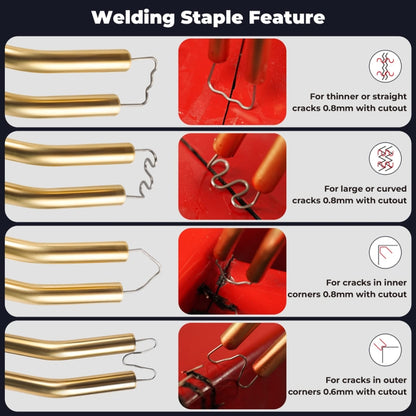 Welding Staple Feature

For thinner or straight cracks 0.8mm with cutout

For large or curved cracks 0.8mm with cutout

For cracks in inner corners 0.8mm with cutout

For cracks in outer corners 0.6mm with cutout