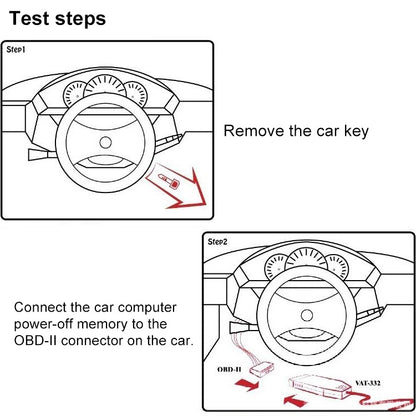 Test steps

Step1

Remove the car key

Step2

Connect the car computer power-off memory to the OBD-II connector on the car.

OBD-II

VAT-332